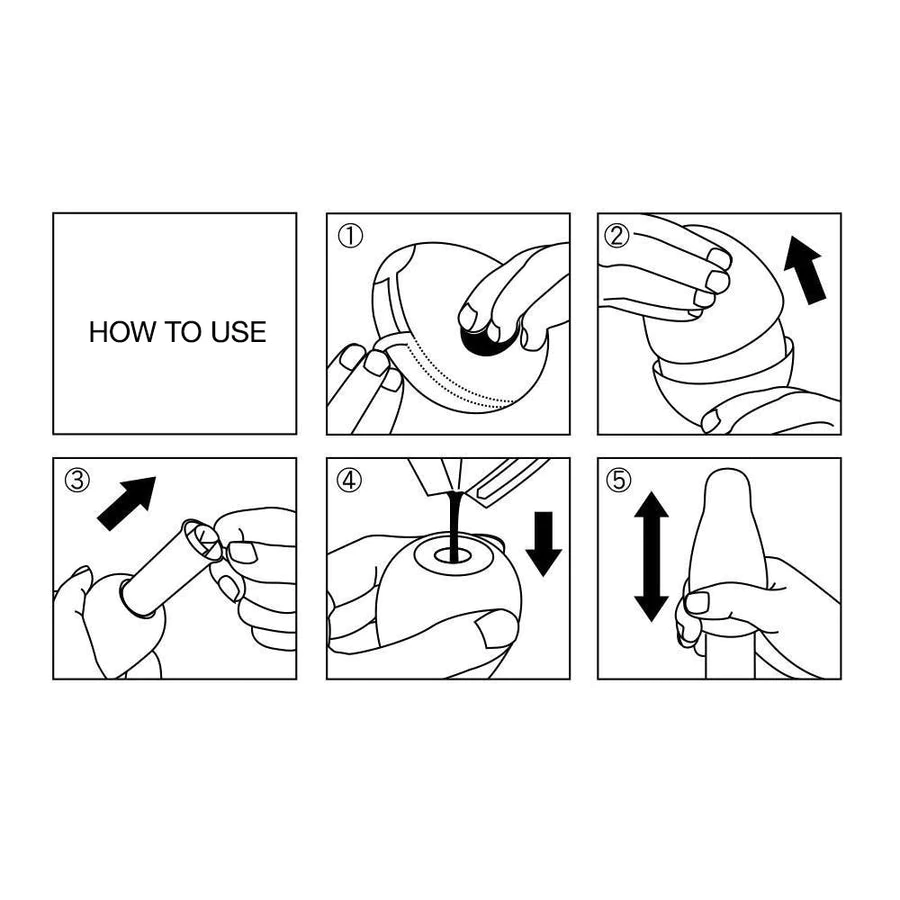 HOW TO USE

①

②

③

④

⑤