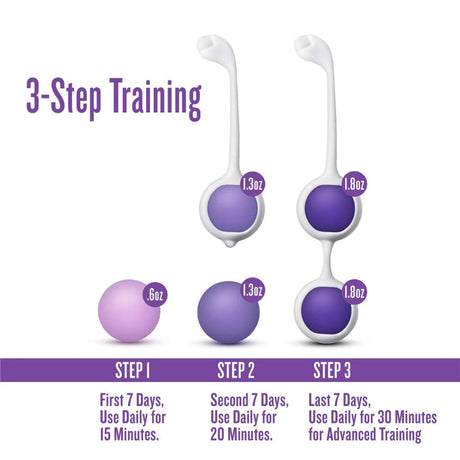 3-Step Training

1.3oz

1.8oz

.6oz

1.3oz

1.8oz

STEP 1

STEP 2

STEP 3

First 7 Days, Use Daily for 15 Minutes.

Second 7 Days, Use Daily for 20 Minutes.

Last 7 Days, Use Daily for 30 Minutes for Advanced Training